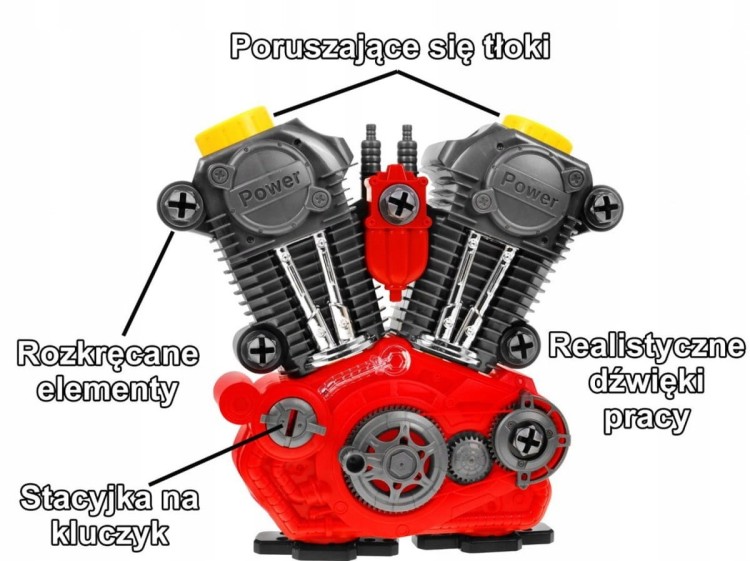 Poruszające się tłoki

Power

Power

Rozkręcane elementy

Realistyczne dźwięki pracy

Stacyjka na kluczyk