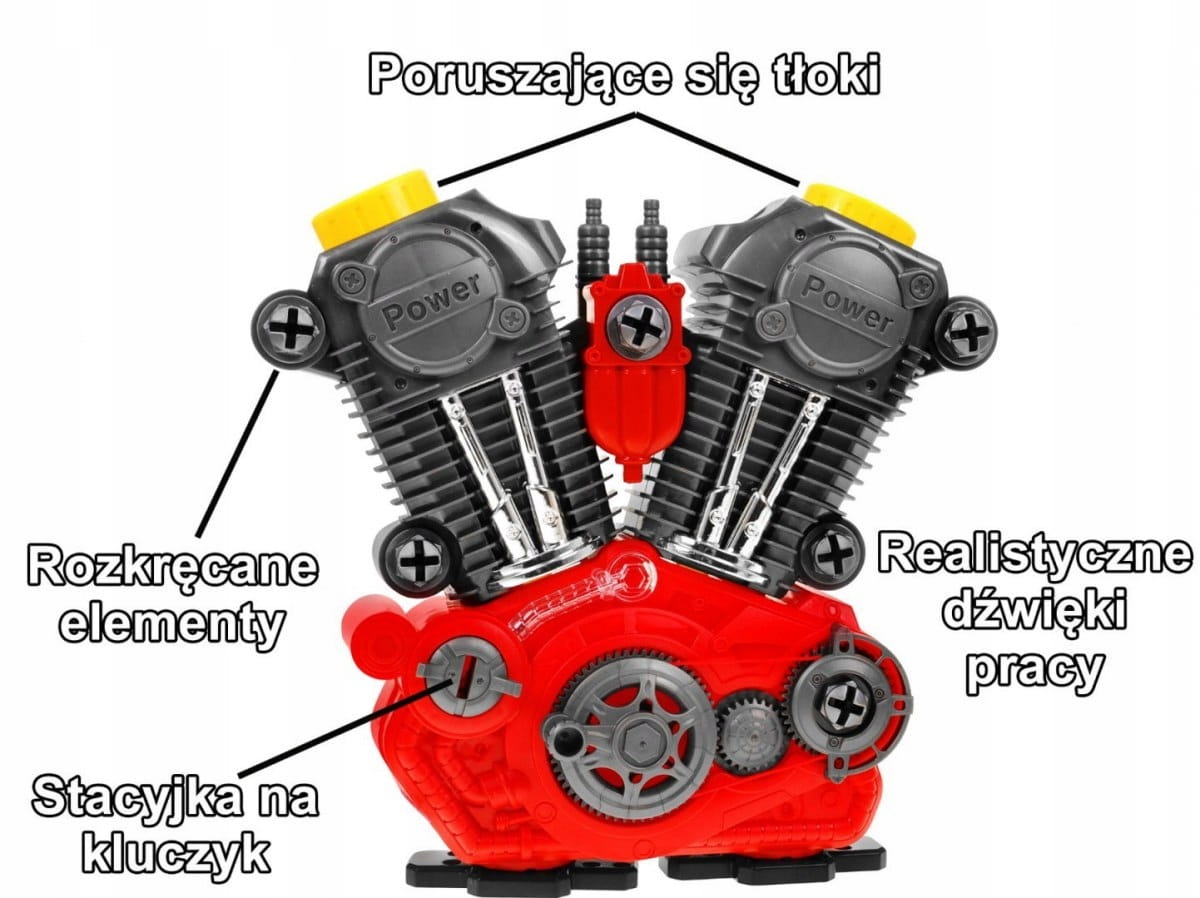 Poruszające się tłoki

Power

Power

Rozkręcane elementy

Realistyczne dźwięki pracy

Stacyjka na kluczyk